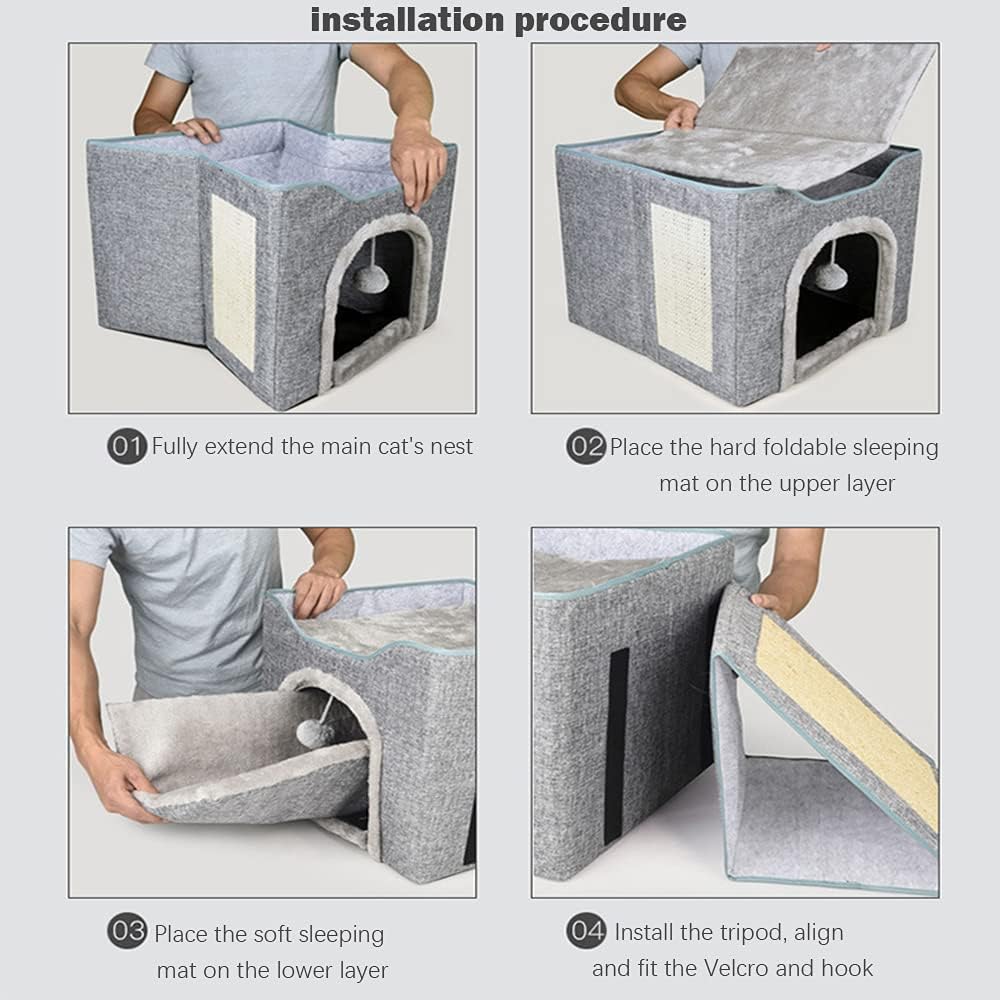 installation procedure

01 Fully extend the main cat's nest

02 Place the hard foldable sleeping mat on the upper layer

03 Place the soft sleeping mat on the lower layer

04 Install the tripod, align and fit the Velcro and hook