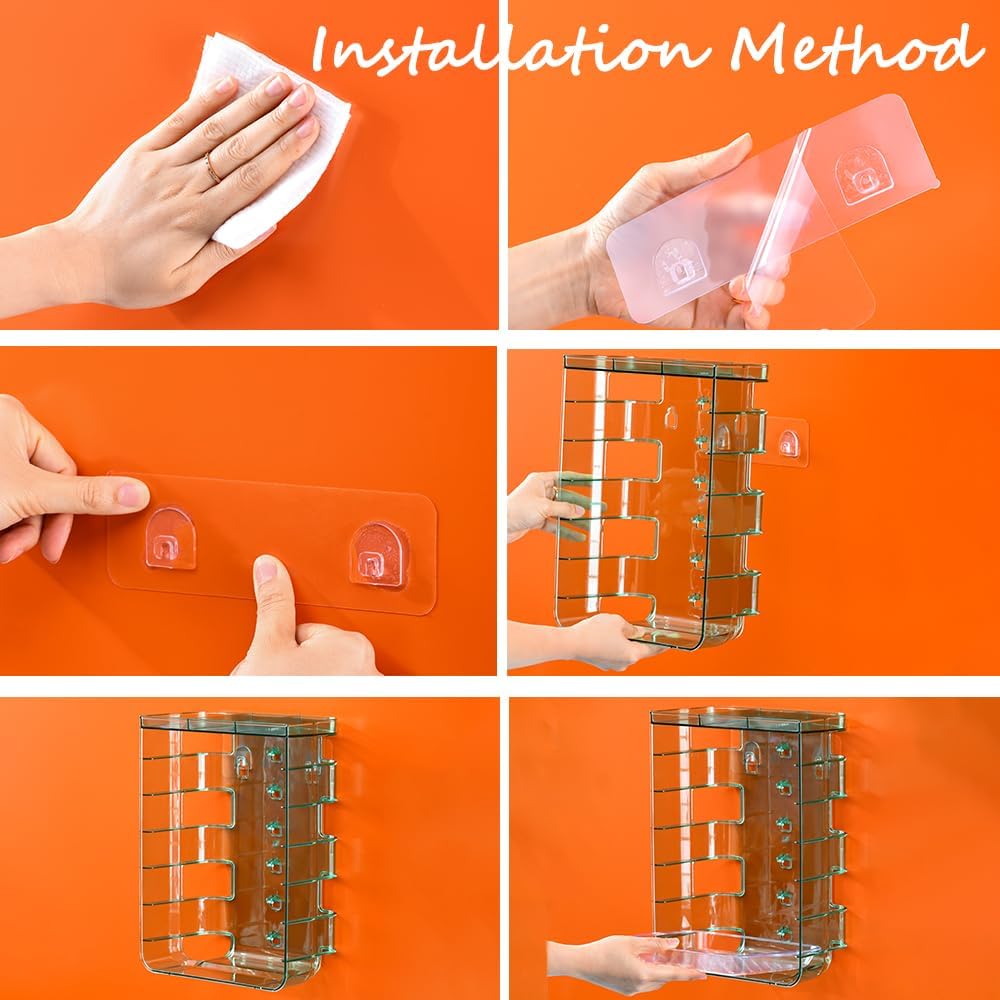 Installation Method