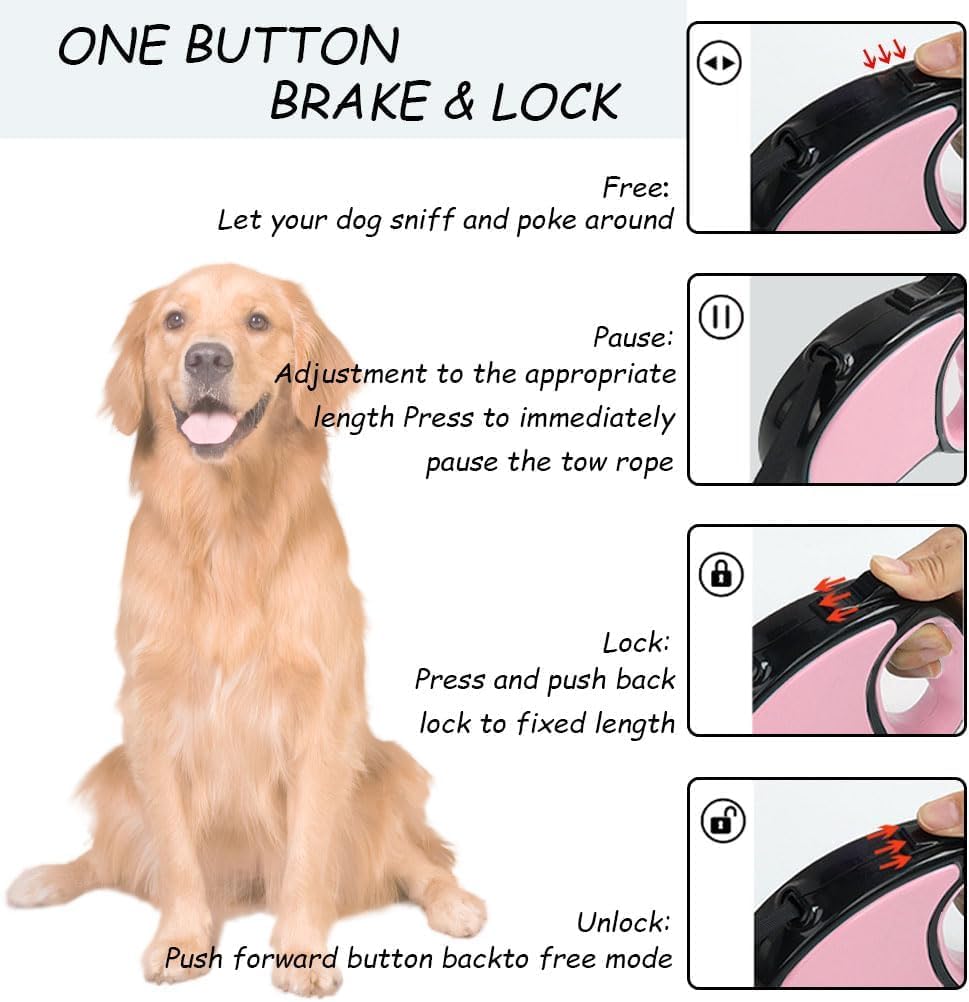 ONE BUTTON
BRAKE & LOCK

Free:
Let your dog sniff and poke around

Pause:
Adjustment to the appropriate length Press to immediately pause the tow rope

Lock:
Press and push back lock to fixed length

Unlock:
Push forward button backto free mode